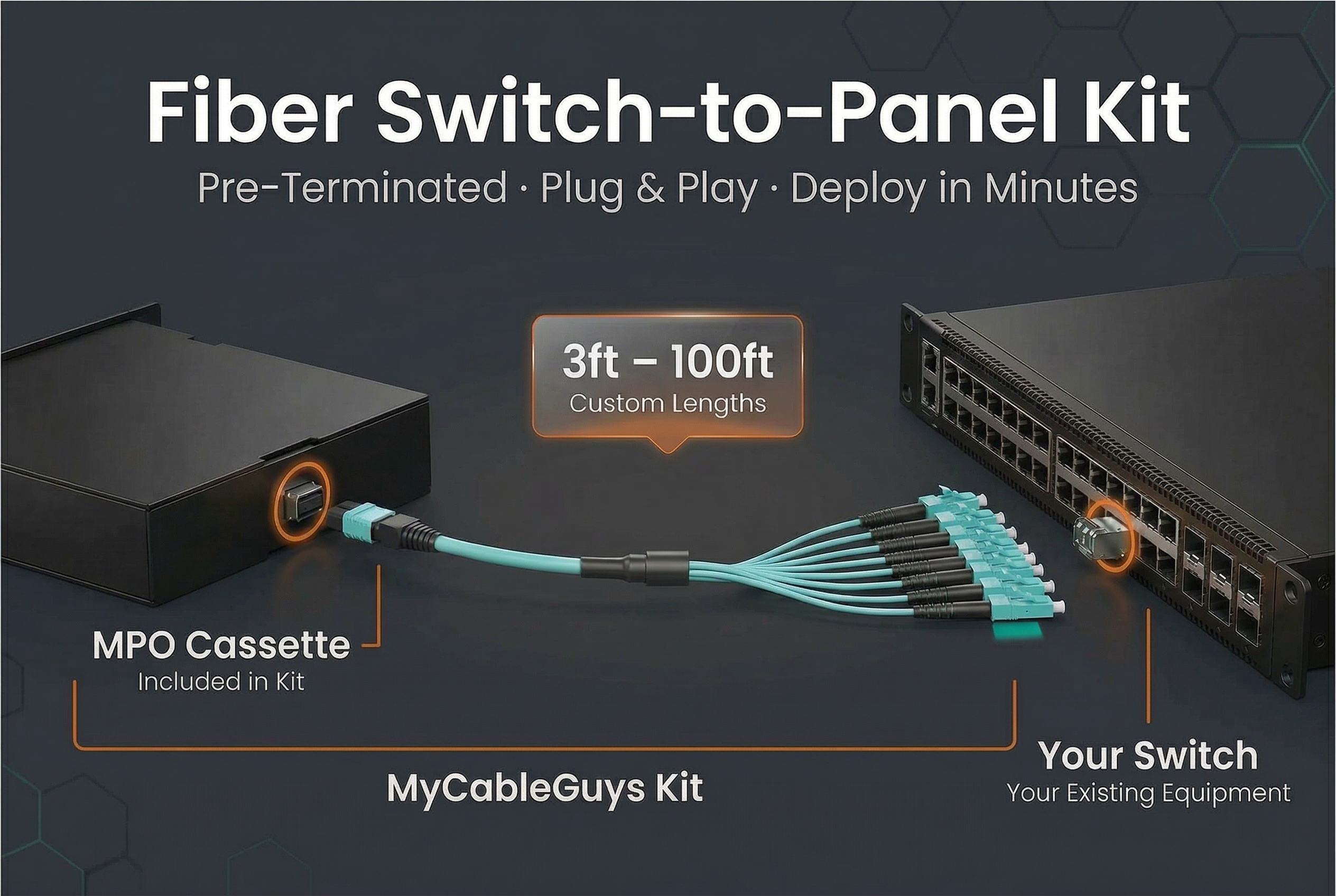 Fiber Switch-to-Panel Kit

Pre-Terminated · Plug & Play · Deploy in Minutes

3ft – 100ft
Custom Lengths

MPO Cassette
Included in Kit

MyCableGuys Kit

Your Switch
Your Existing Equipment